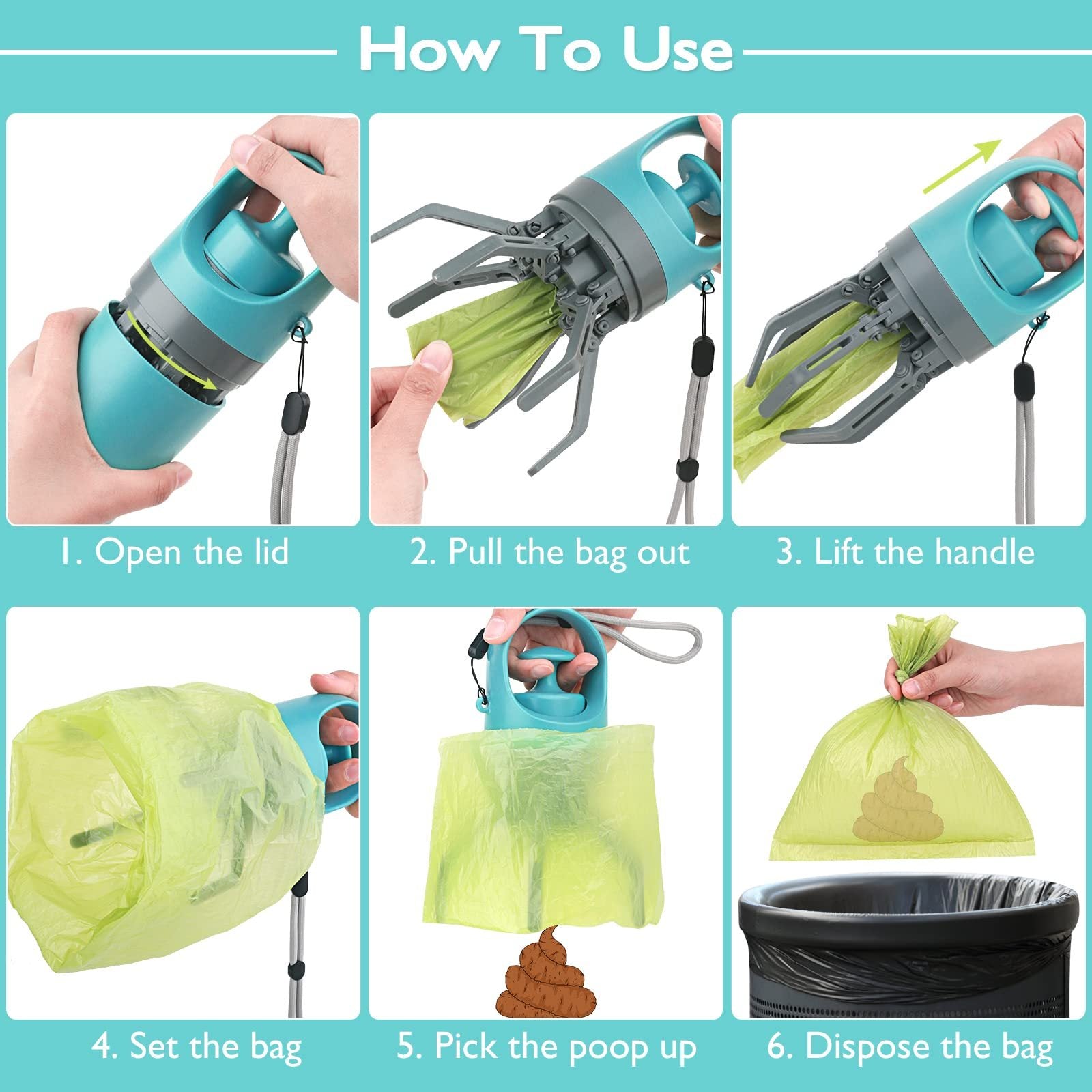 How To Use

1. Open the lid

2. Pull the bag out

3. Lift the handle

4. Set the bag

5. Pick the poop up

6. Dispose the bag